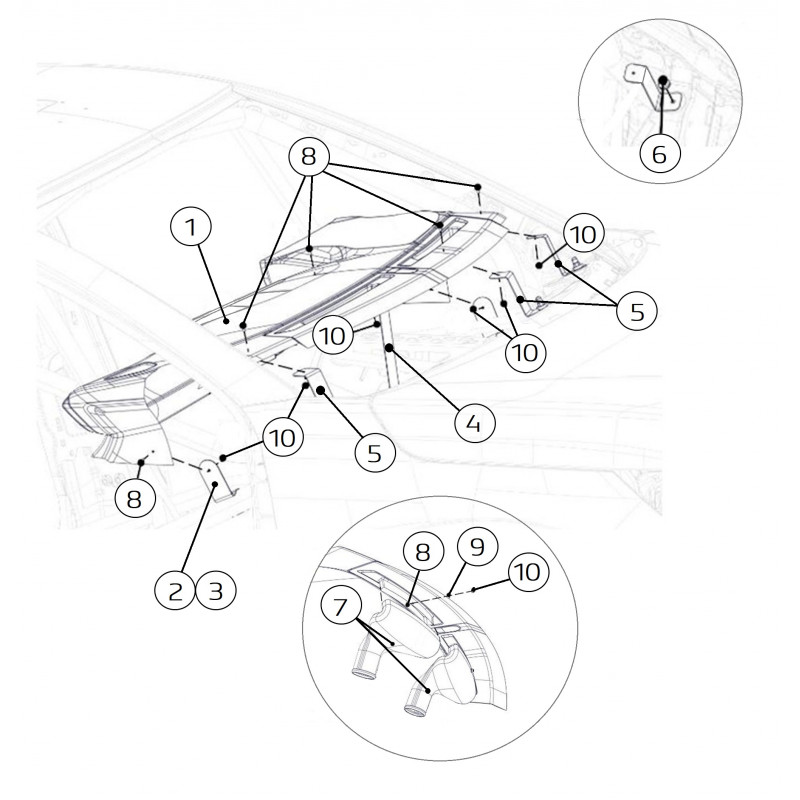 6
8
1
10
5
10
10
4
10
5
8
2 3
8
9
10
7